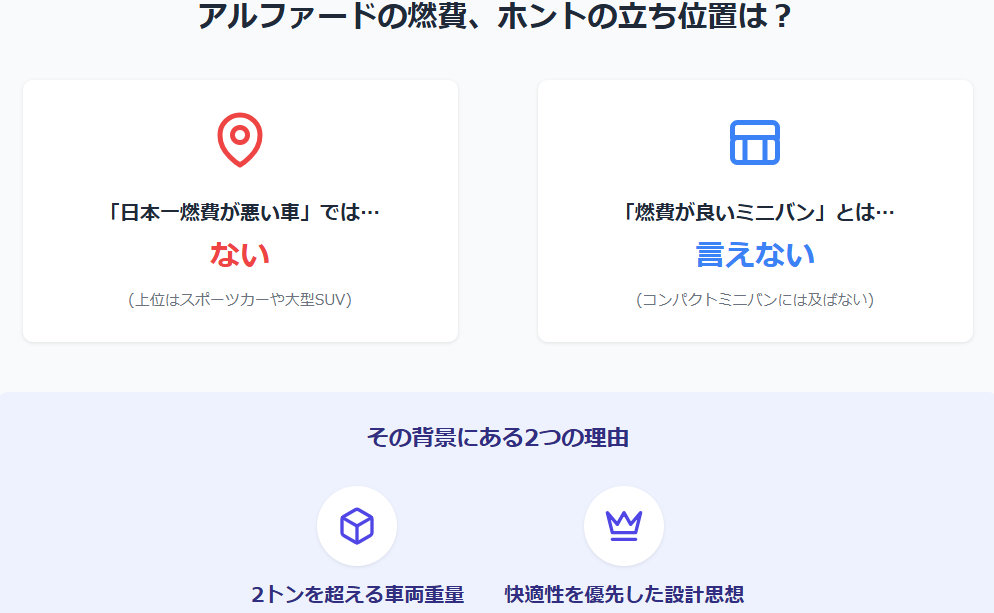 アルファードの燃費、ホントの立ち位置は？

「日本一燃費が悪い車」では…

ない

（上位はスポーツカーや大型SUV）

「燃費が良いミニバン」とは…

言えない

（コンパクトミニバンには及ばない）

その背景にある2つの理由

2トンを超える車両重量

快適性を優先した設計思想