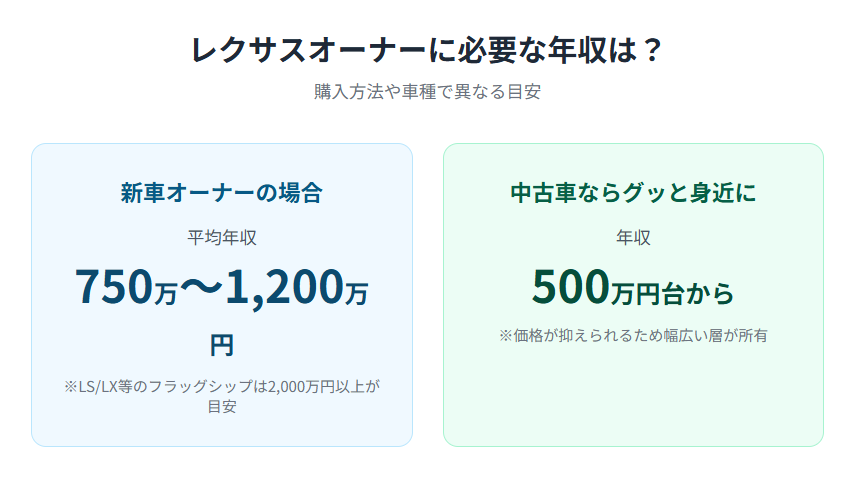 レクサスオーナーに必要な年収は？

購入方法や車種で異なる目安

新車オーナーの場合

平均年収

750万〜1,200万円

※LS/LX等のフラッグシップは2,000万円以上が目安

中古車ならグッと身近に

年収

500万円台から

※価格が抑えられるため幅広い層が所有