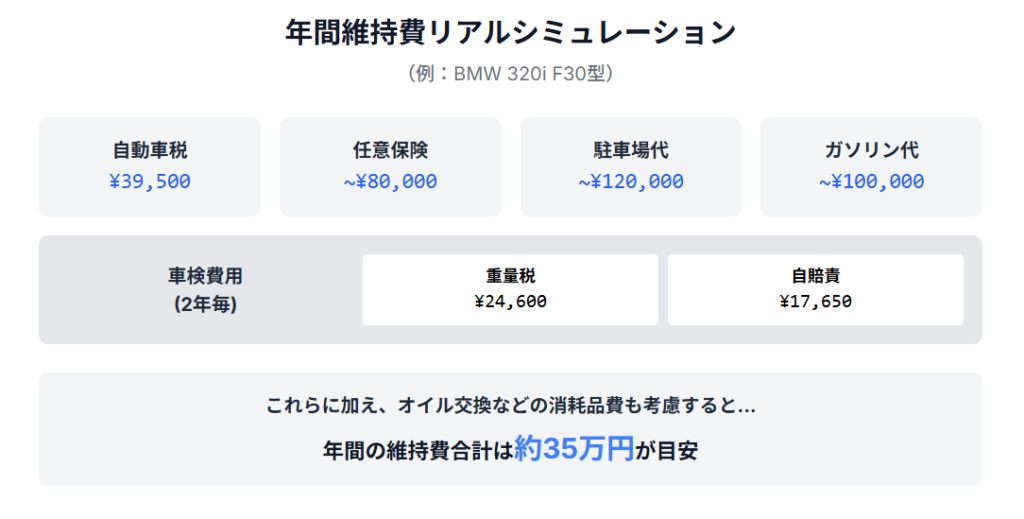 年間維持費リアルシミュレーション

（例：BMW 320i F30型）

自動車税
¥39,500

任意保険
~¥80,000

駐車場代
~¥120,000

ガソリン代
~¥100,000

車検費用
(2年毎)

重量税
¥24,600

自賠責
¥17,650

これらに加え、オイル交換などの消耗品費も考慮すると…

年間の維持費合計は約35万円が目安